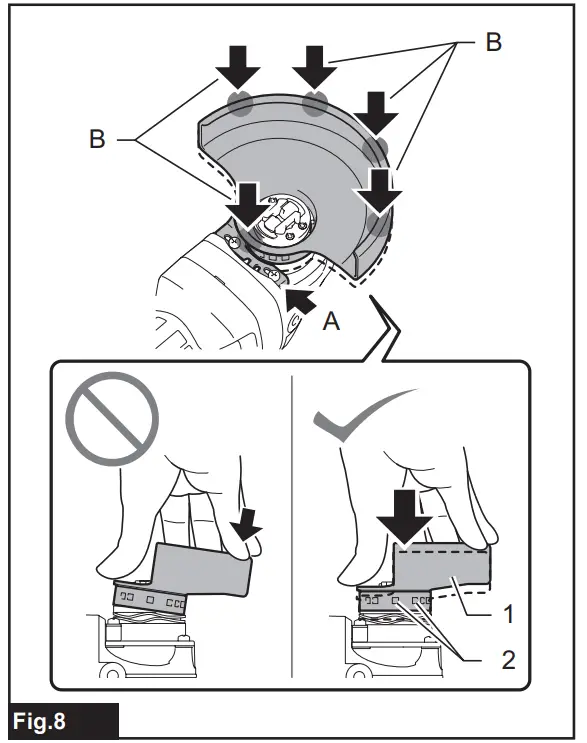 B
B
A
1
2
Fig.8