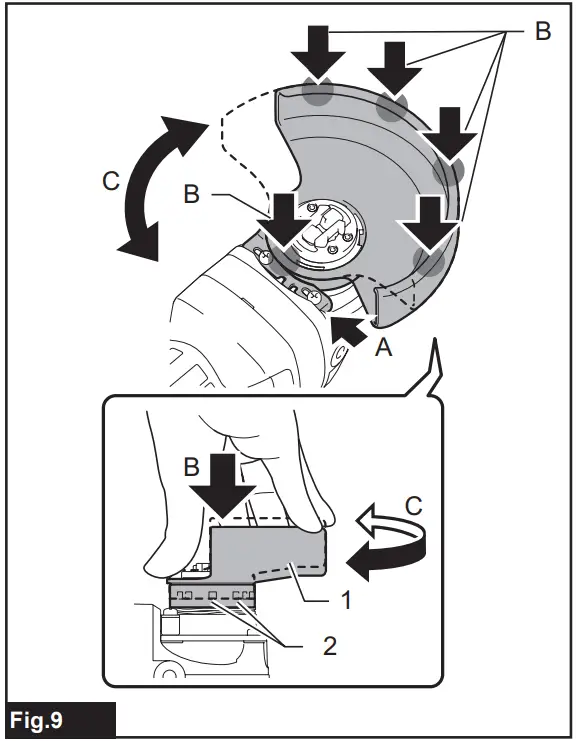 B
C
B
A
B
C
1
2
Fig.9