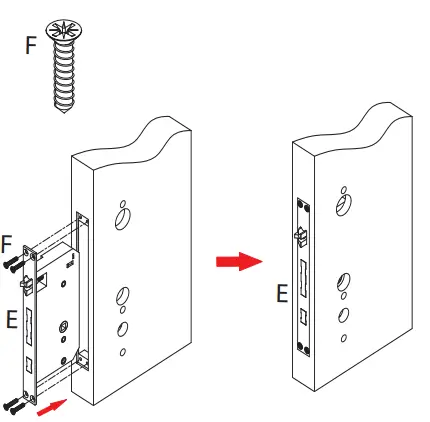 F

F

E

E