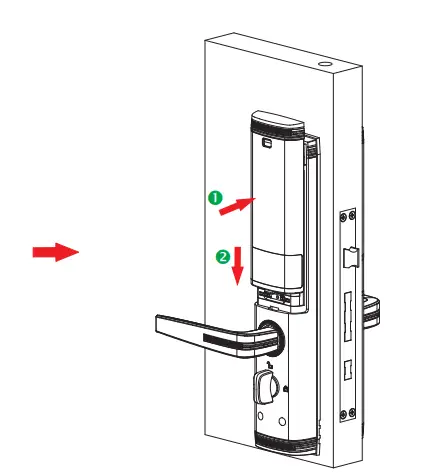 1
2