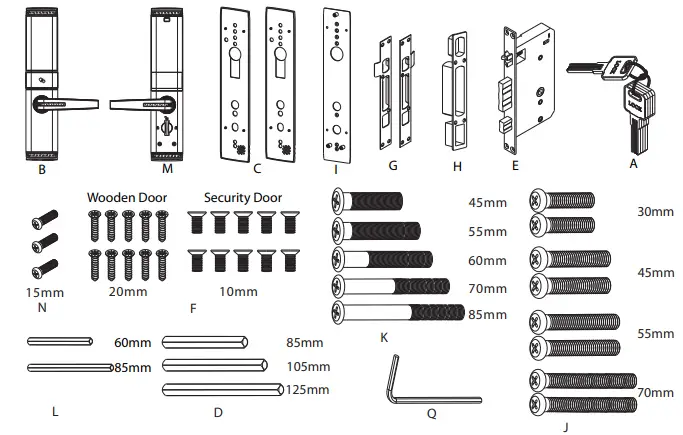 B M C I G H E A

Wooden Door Security Door

15mm
N

20mm

10mm
F

45mm
55mm
60mm
70mm
85mm
K

30mm
45mm
55mm
70mm
J

60mm
85mm
L

85mm
105mm
125mm
D

Q