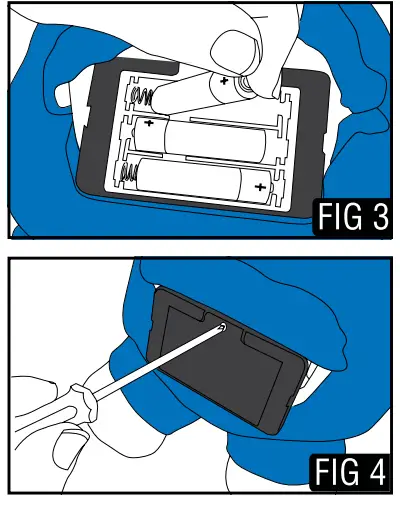 +
+
+
FIG 3

FIG 4