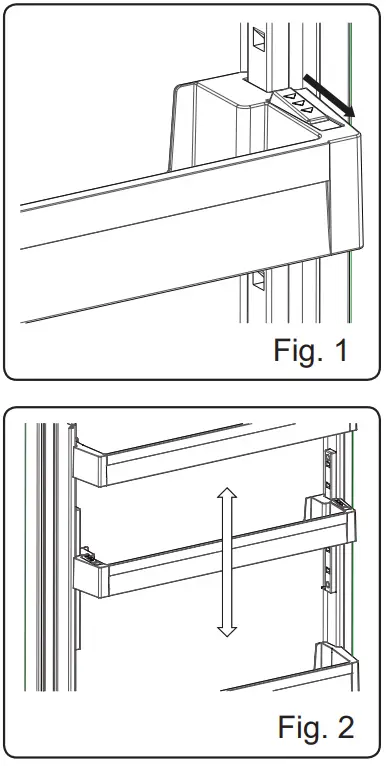 Fig. 1

Fig. 2