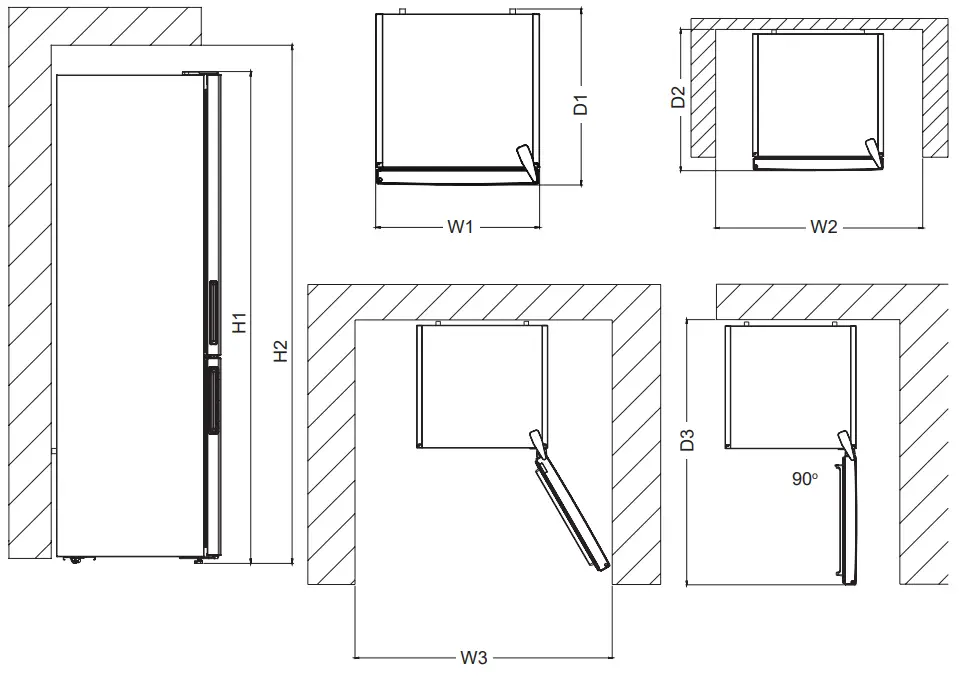 H1
H2
D1
W1
D2
W2
W3
D3
90°