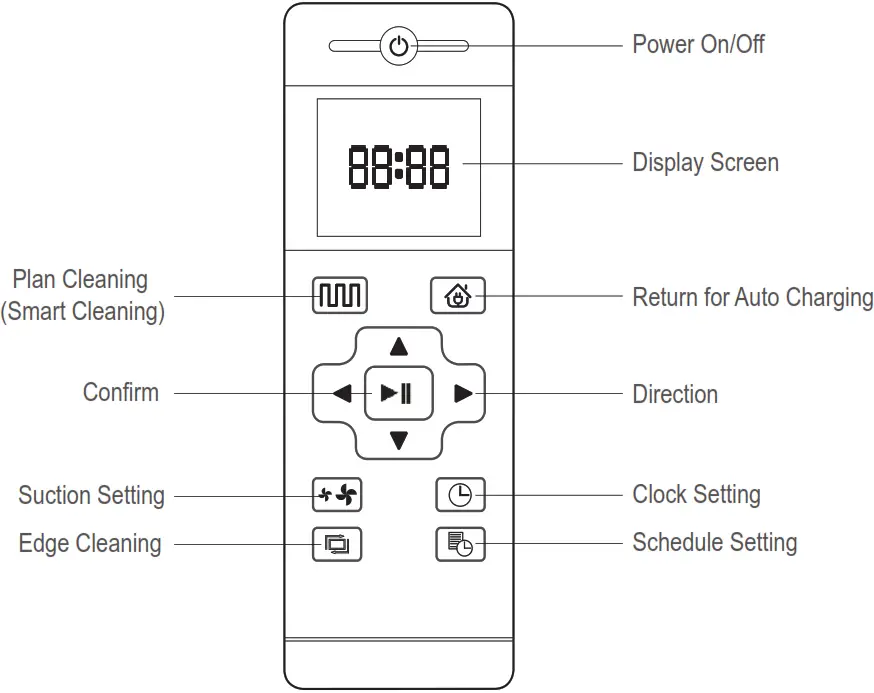 Power On/Off

88:88

Display Screen

Plan Cleaning
(Smart Cleaning)

Return for Auto Charging

Confirm

Direction

Suction Setting

Clock Setting

Edge Cleaning

Schedule Setting