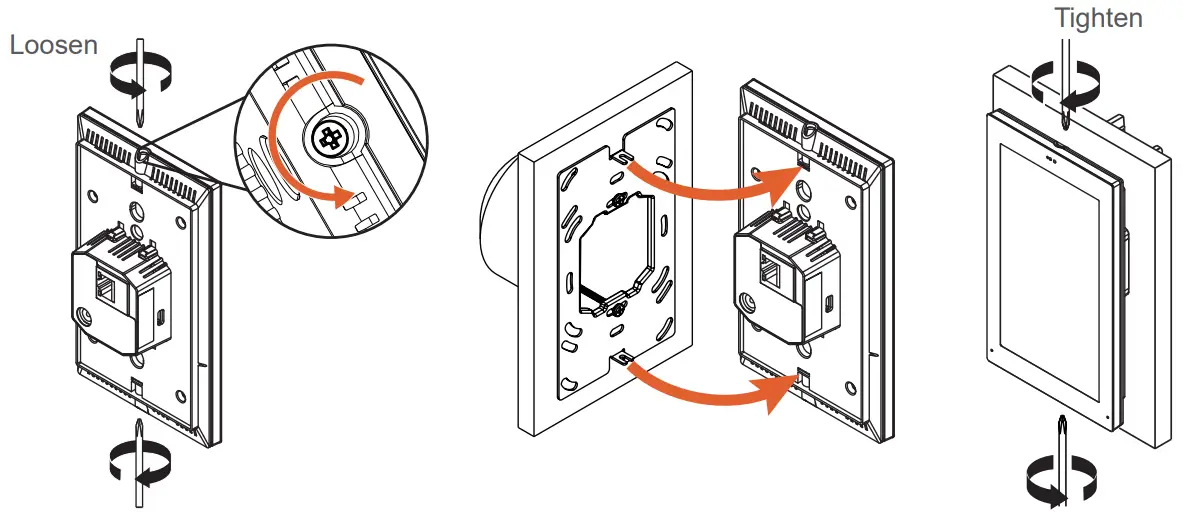 Loosen

Tighten