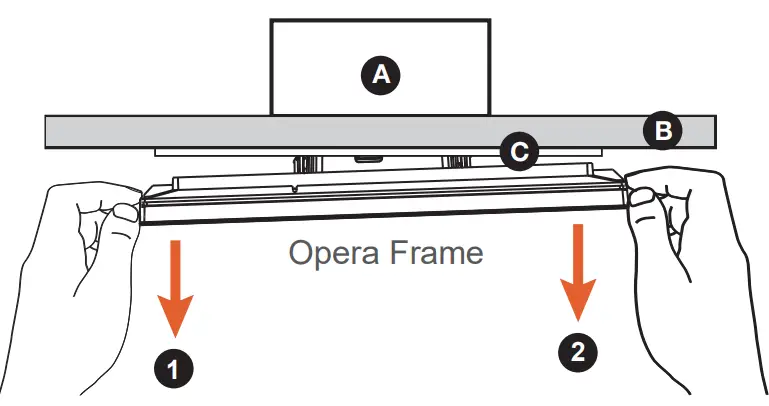 A

B

C

Opera Frame

1

2