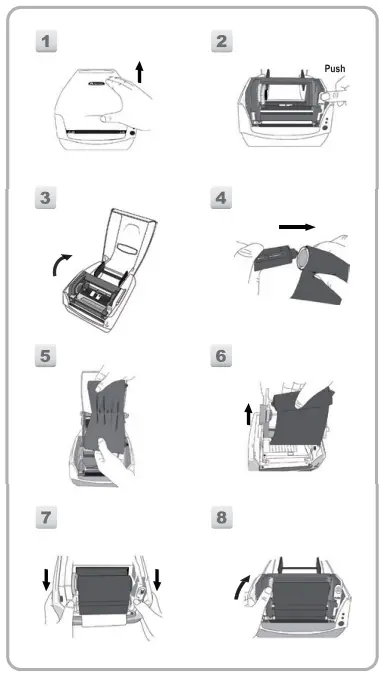 1

2

Push

3

4

5

6

7

8