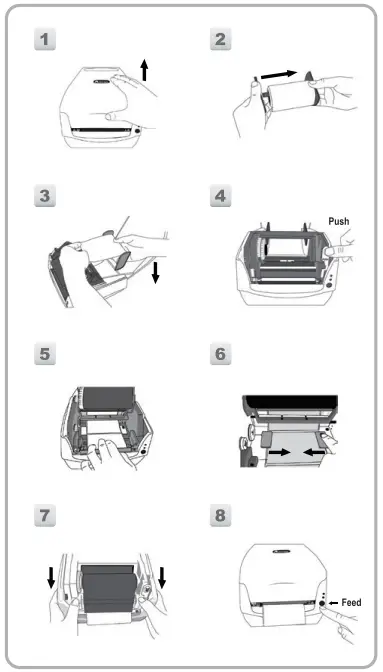 1

2

3

4

Push

5

6

7

8

Feed