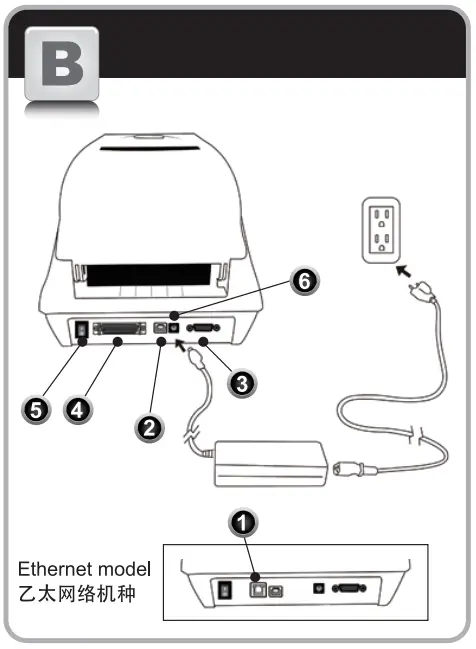 B

6

5

4

2

3

1

Ethernet model
乙太网络机种