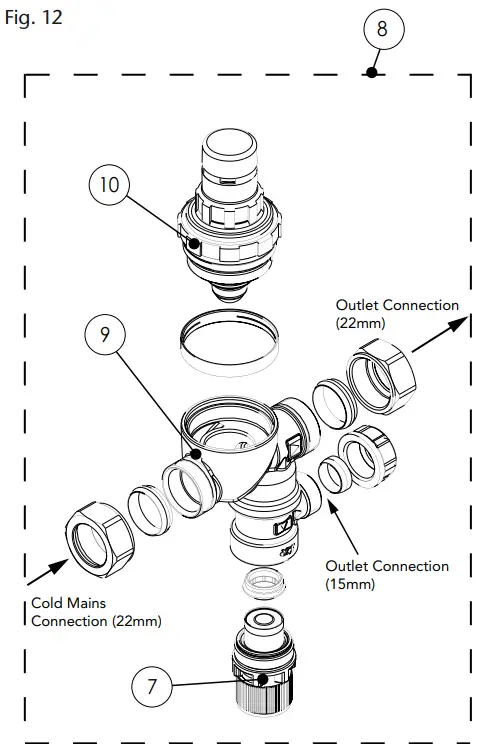 Fig. 12

8

10

Outlet Connection
(22mm)

9

Outlet Connection
(15mm)

Cold Mains
Connection (22mm)

7