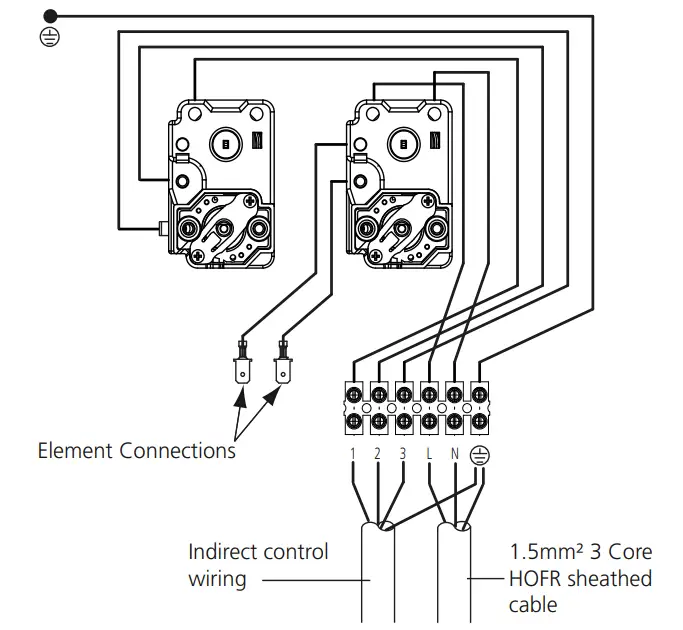 Element Connections

1 2 3 L N

Indirect control wiring

1.5mm² 3 Core HOFR sheathed cable