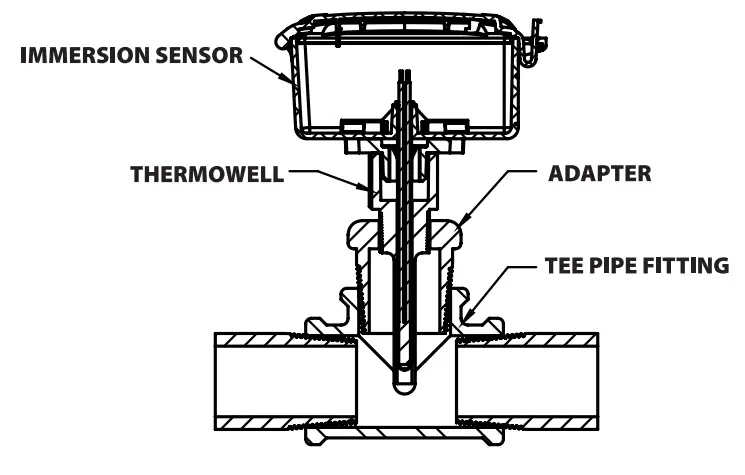 IMMERSION SENSOR
THERMOWELL
ADAPTER
TEE PIPE FITTING