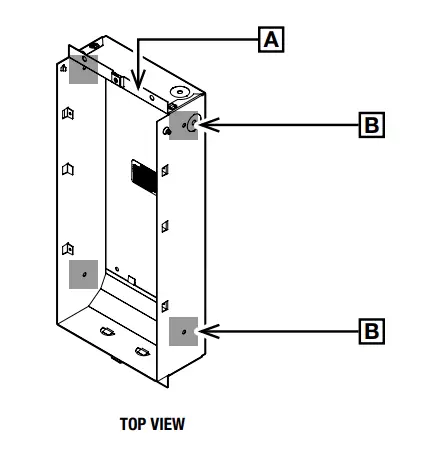 A

B

B

TOP VIEW