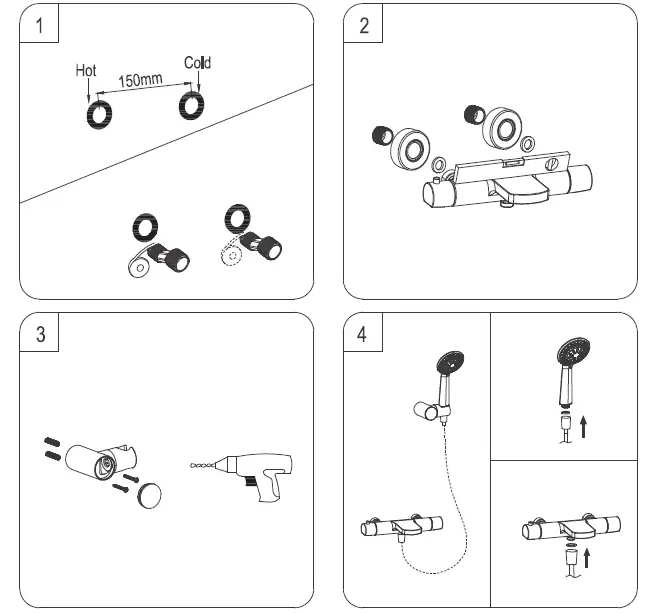 1

Hot

150mm

Cold

2

3

4