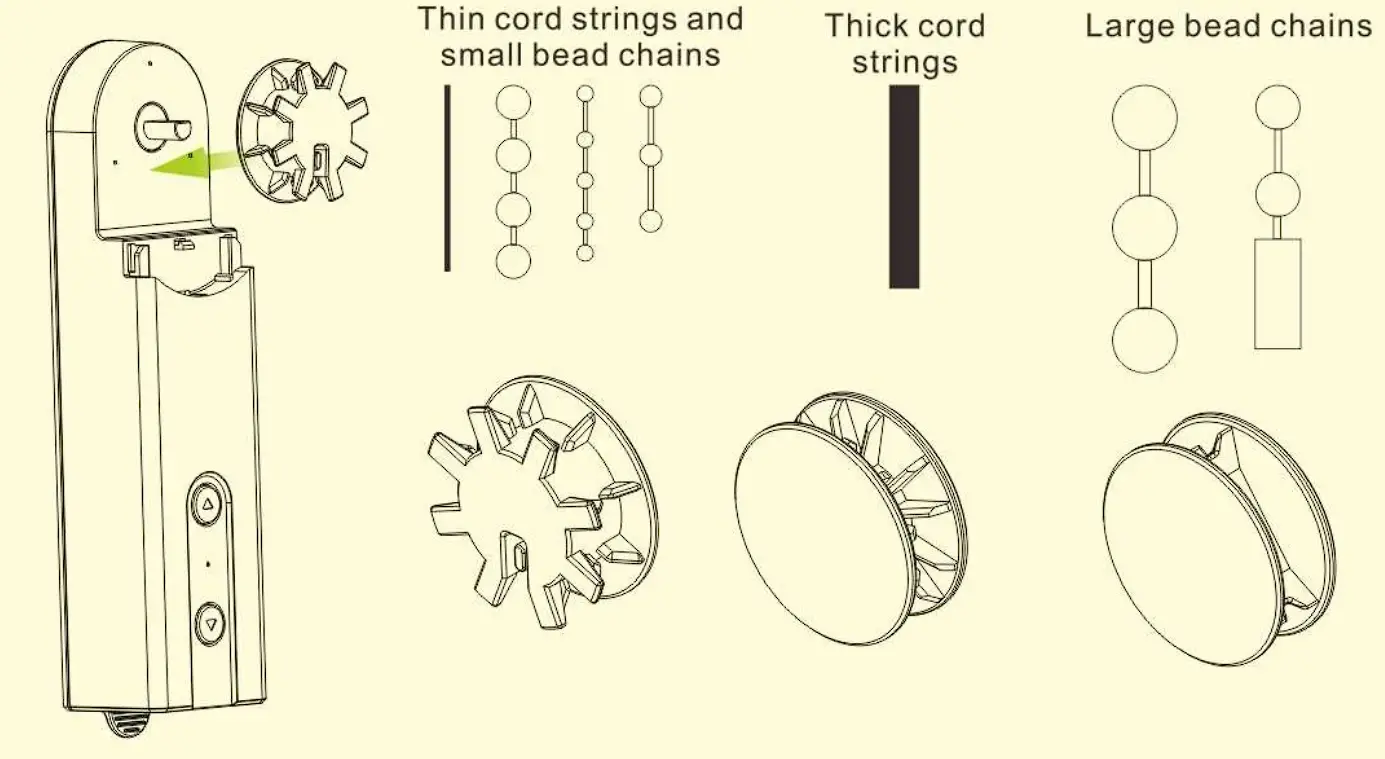 Thin cord strings and small bead chains

Thick cord strings

Large bead chains