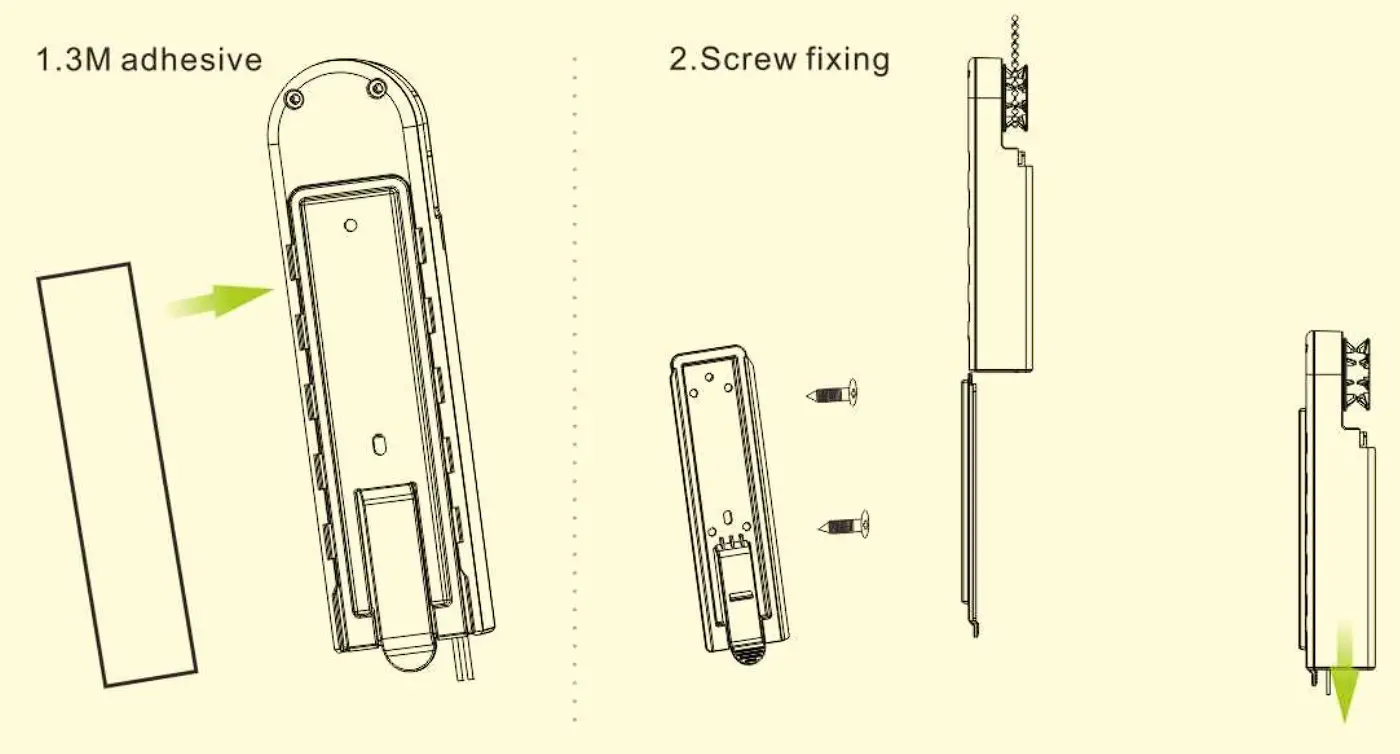 1.3M adhesive

2.Screw fixing