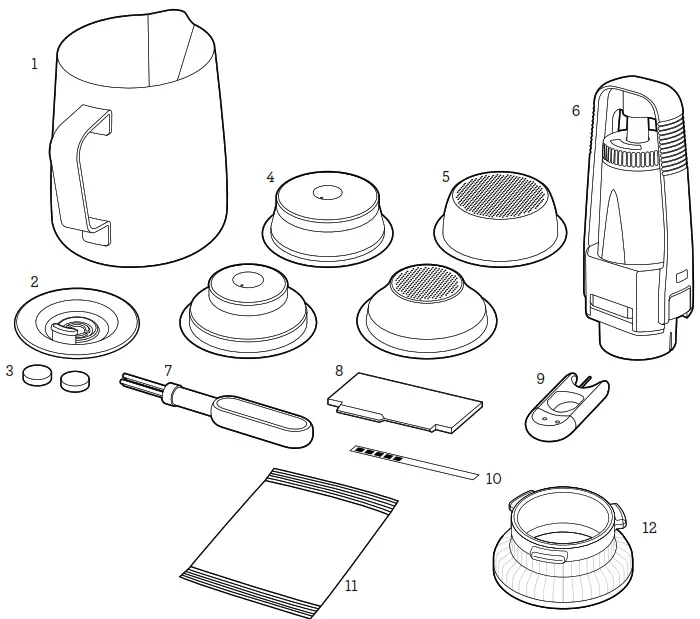 1
2
3
4
5
6
7
8
9
10
11
12