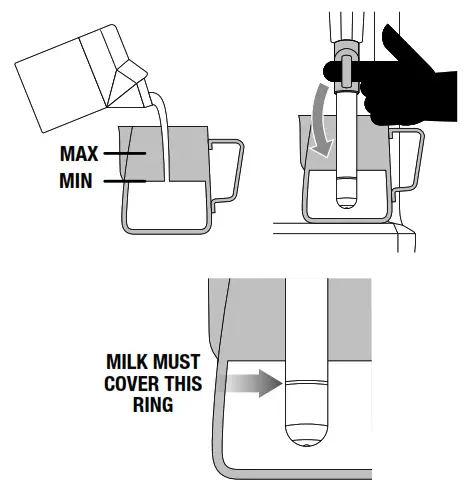 MAX
MIN

MILK MUST COVER THIS RING