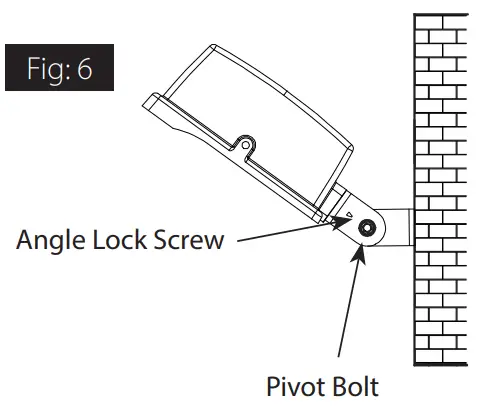 Fig: 6

Angle Lock Screw

Pivot Bolt