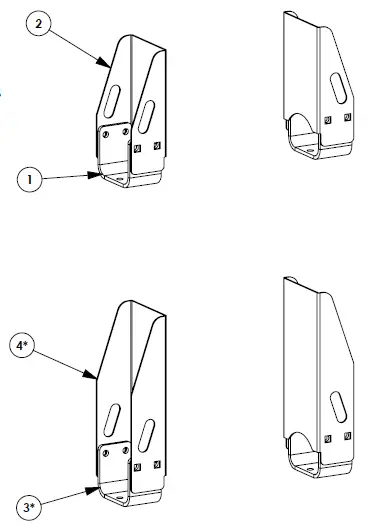 2

1

4*

3*