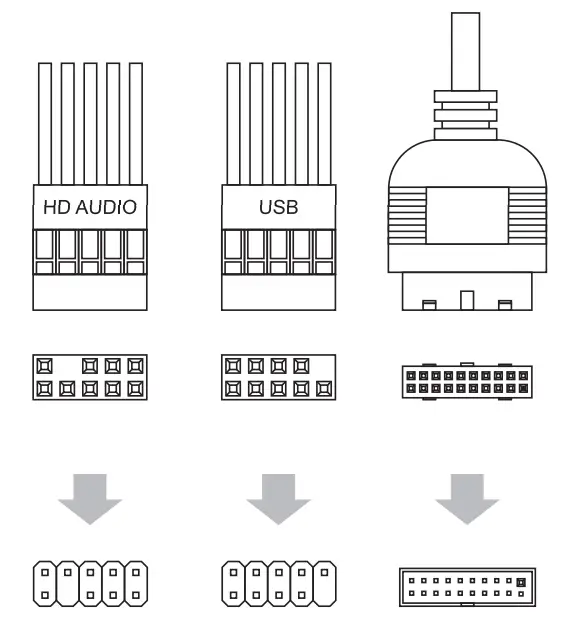 HD AUDIO

USB