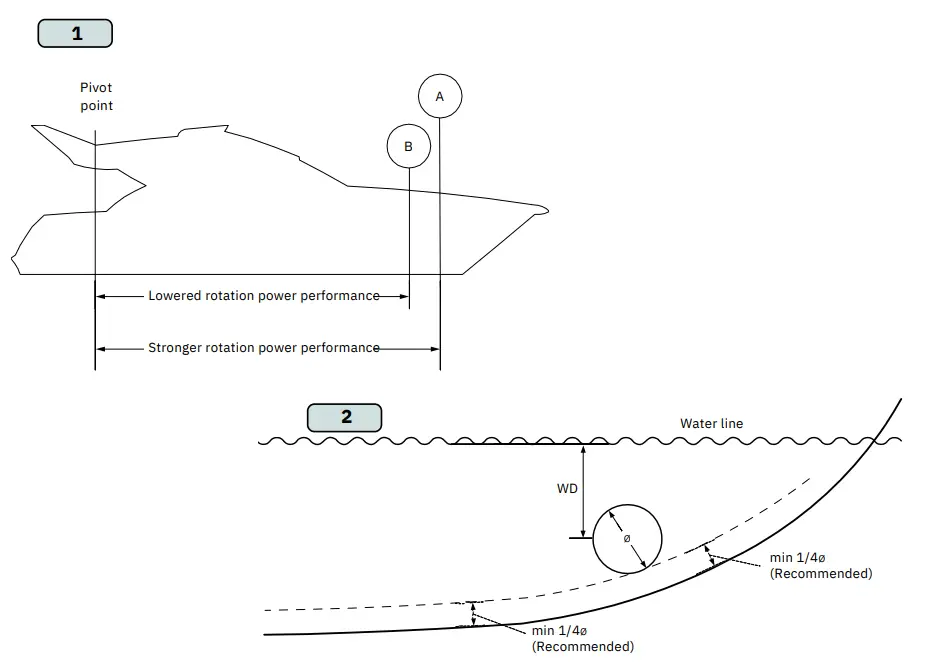 1

Pivot point

A

B

Lowered rotation power performance

Stronger rotation power performance

2

Water line

WD

ø

min 1/4ø (Recommended)

min 1/4ø (Recommended)