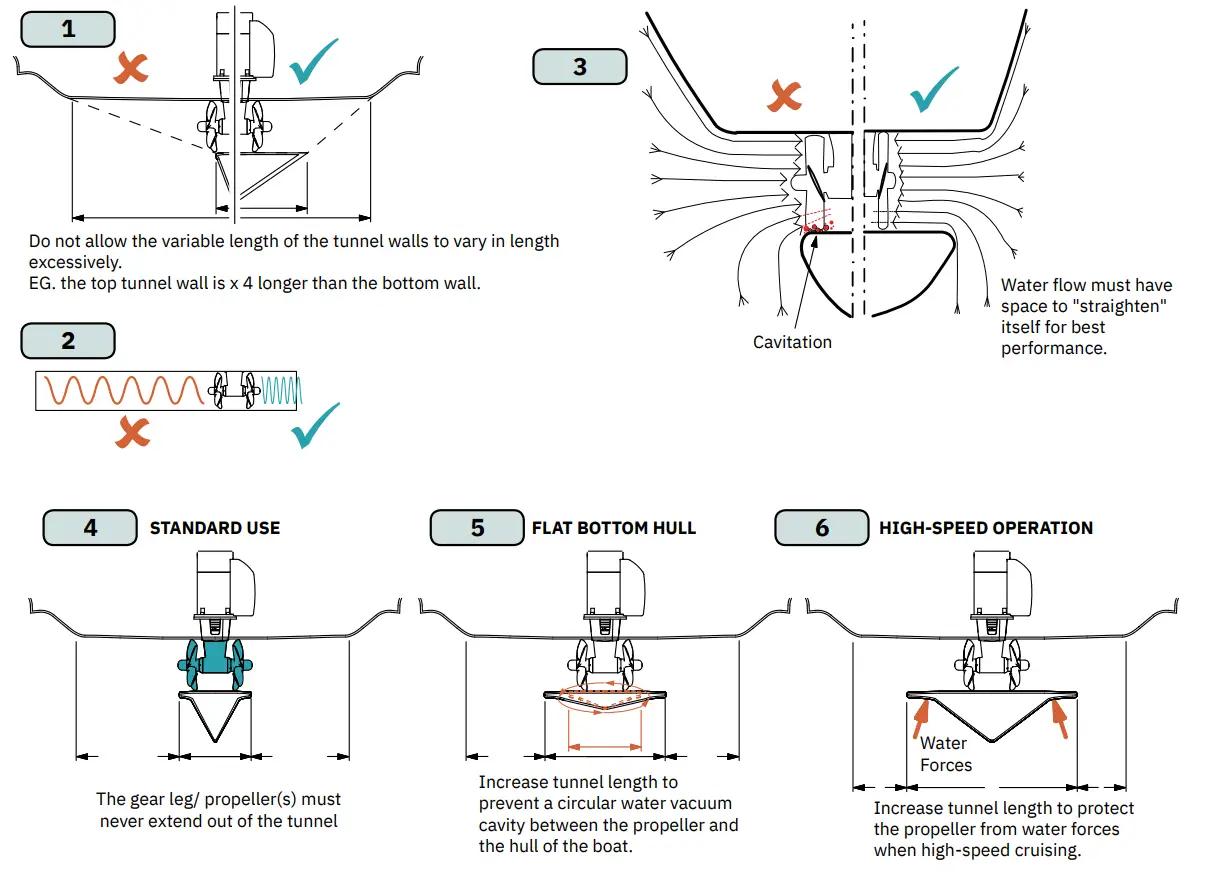 1

Do not allow the variable length of the tunnel walls to vary in length excessively.
EG. the top tunnel wall is x 4 longer than the bottom wall.

2

3

Cavitation

Water flow must have space to "straighten" itself for best performance.

4 STANDARD USE

The gear leg/ propeller(s) must never extend out of the tunnel

5 FLAT BOTTOM HULL

Increase tunnel length to prevent a circular water vacuum cavity between the propeller and the hull of the boat.

6 HIGH-SPEED OPERATION

Water Forces

Increase tunnel length to protect the propeller from water forces when high-speed cruising.