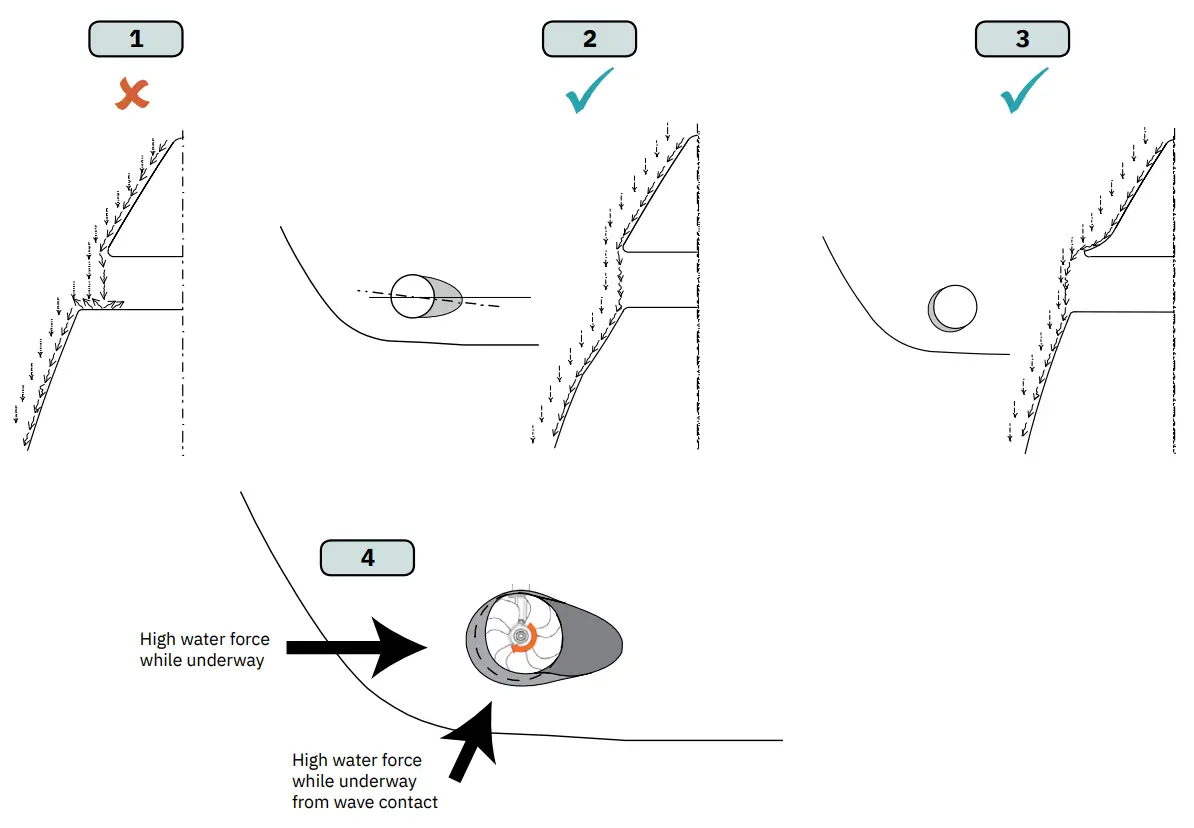 1

2

3

4

High water force while underway

High water force while underway from wave contact