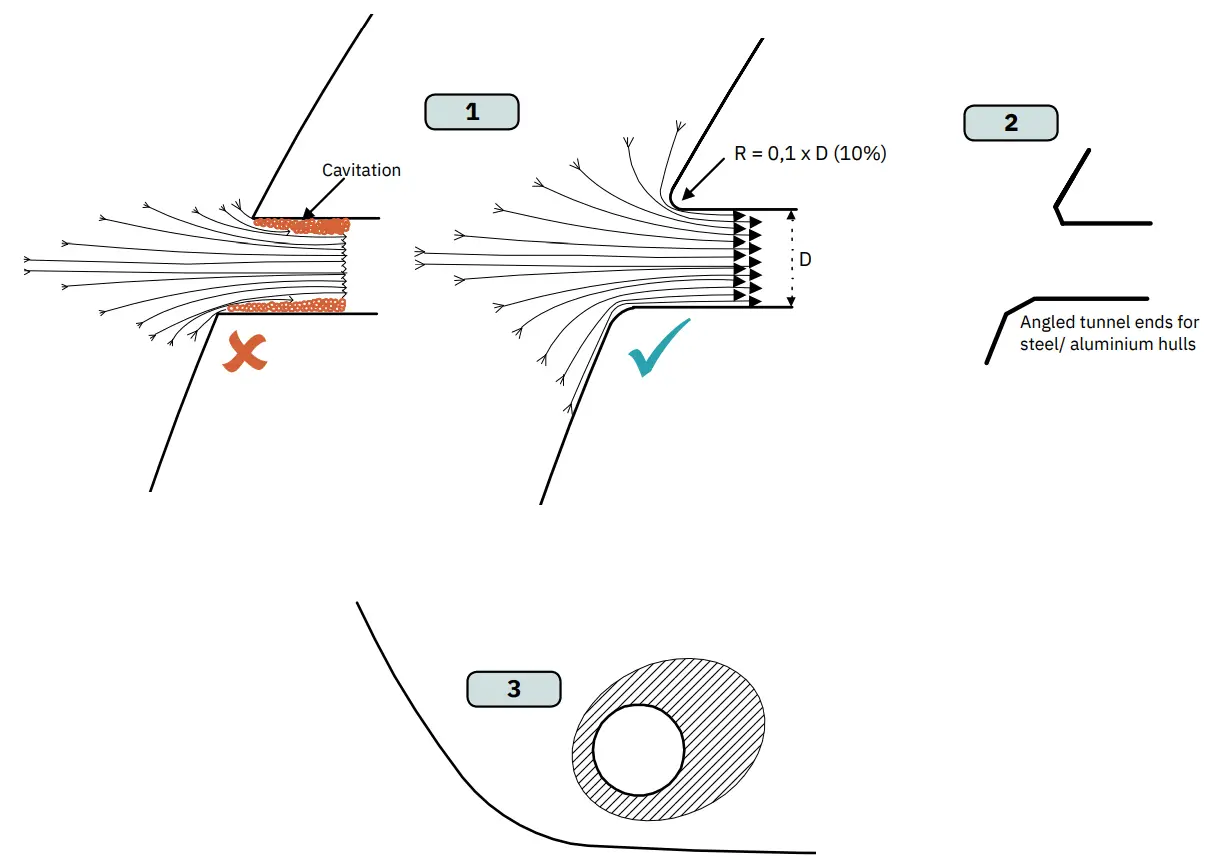 1

Cavitation

R = 0,1 x D (10%)

D

2

Angled tunnel ends for steel/ aluminium hulls

3