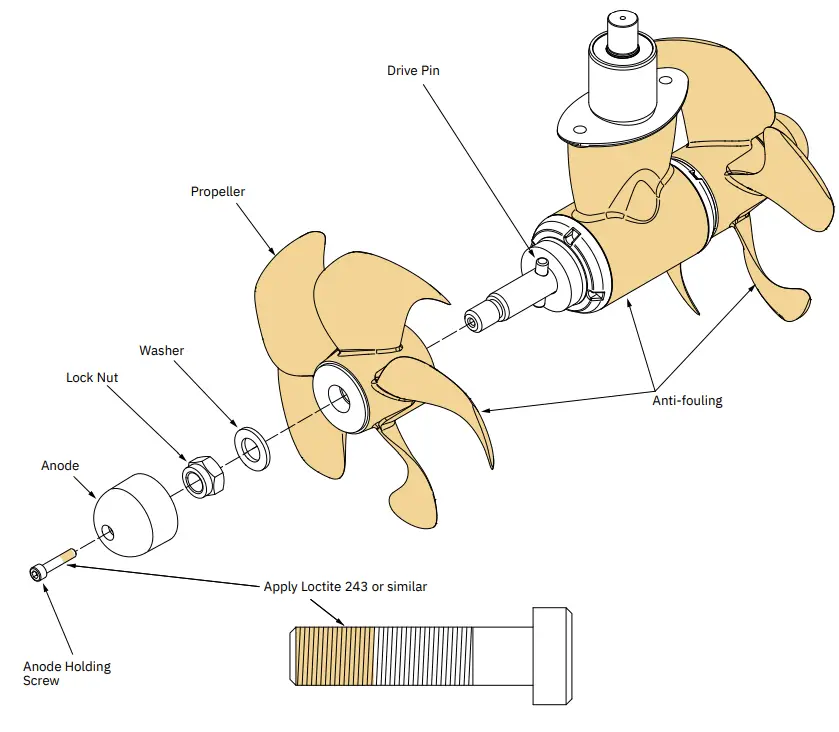 Drive Pin

Propeller

Washer

Lock Nut

Anode

Anti-fouling

Apply Loctite 243 or similar

Anode Holding Screw