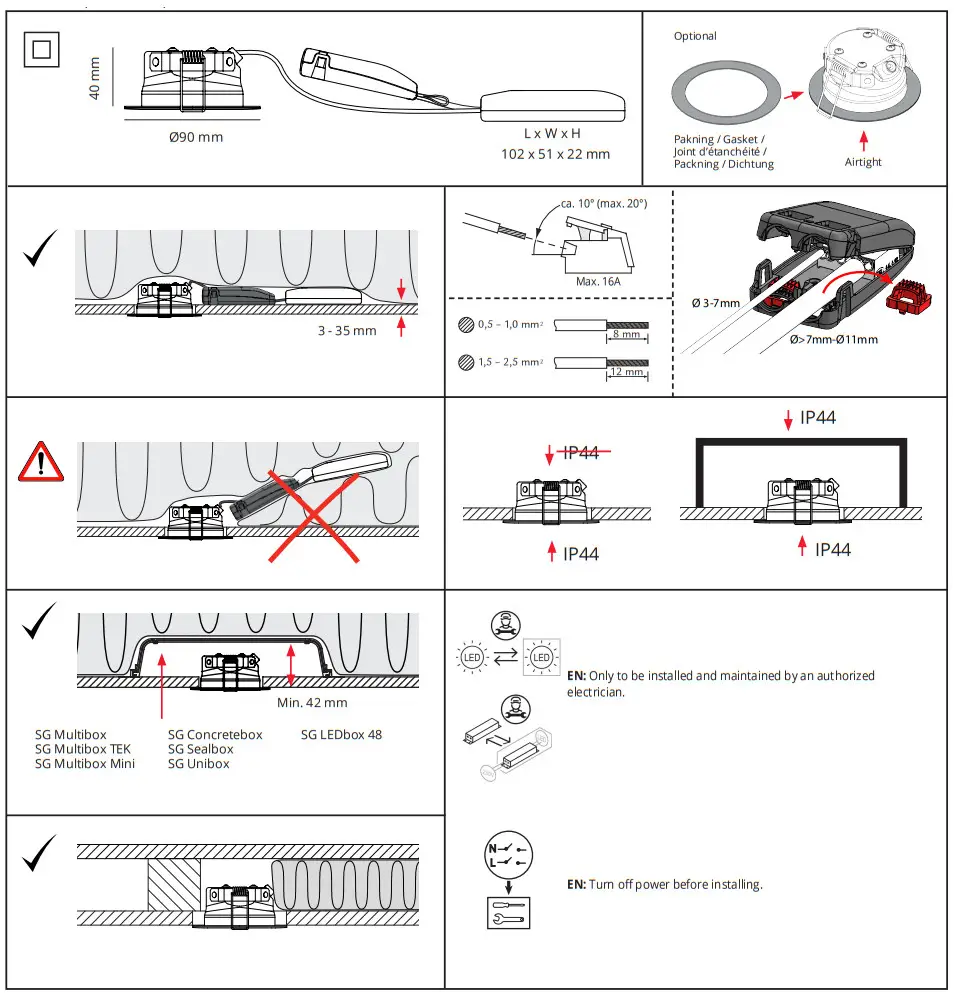 40 mm
Ø90 mm
L x W x H
102 x 51 x 22 mm

Optional
Pakning / Gasket / Joint d'étanchéité / Packning / Dichtung
Airtight

3 - 35 mm

ca. 10° (max. 20°)
Max. 16A

0,5 - 1,0 mm²
8 mm
1,5 - 2,5 mm²
12 mm

Ø 3-7mm
Ø>7mm-Ø11mm

IP44
IP44
IP44
IP44

Min. 42 mm

SG Multibox
SG Multibox TEK
SG Multibox Mini
SG Concretebox
SG Sealbox
SG Unibox
SG LEDbox 48

LED
LED

EN: Only to be installed and maintained by an authorized electrician.

N
L

EN: Turn off power before installing.