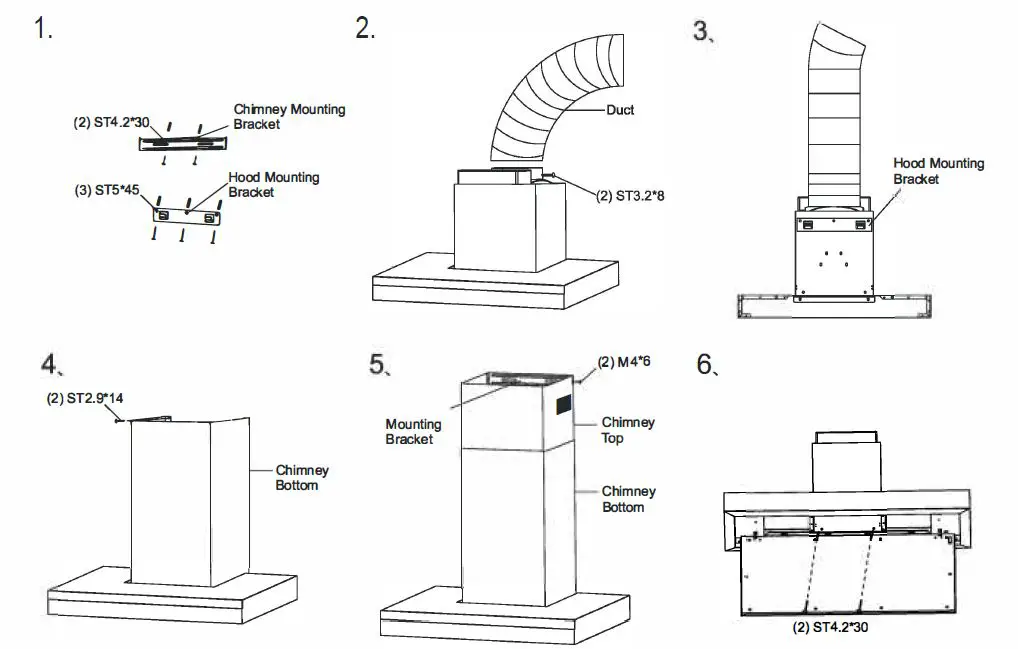 1.

(2) ST4.2*30

Chimney Mounting Bracket

(3) ST5*45

Hood Mounting Bracket

2.

Duct

(2) ST3.2*8

3、

Hood Mounting Bracket

4、

(2) ST2.9*14

Chimney Bottom

5、

(2) M4*6

Mounting Bracket

Chimney Top

Chimney Bottom

6、

(2) ST4.2*30