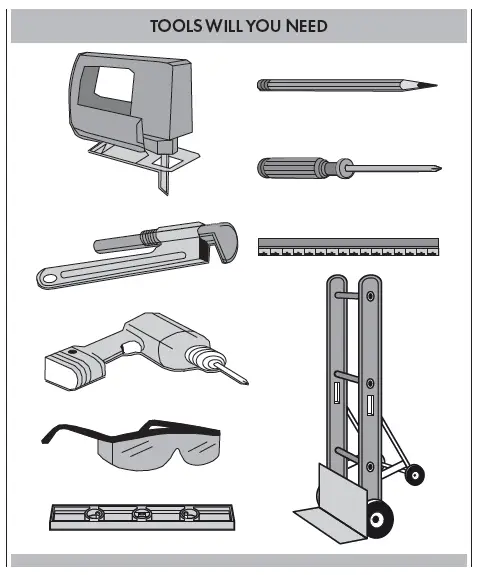 TOOLS WILL YOU NEED