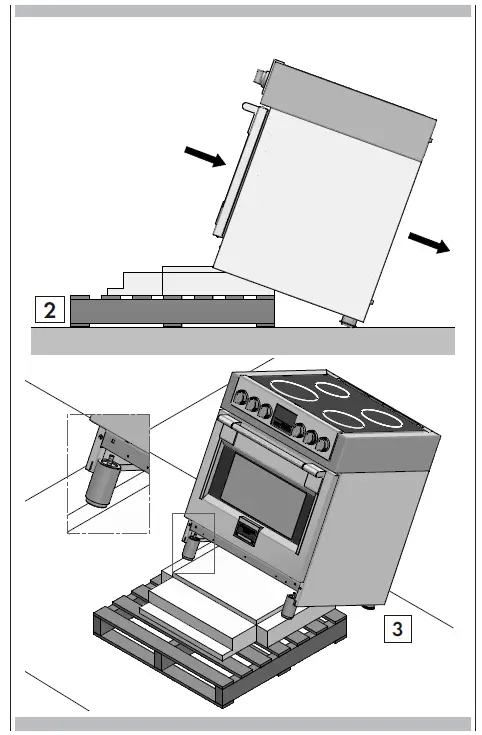 2

3