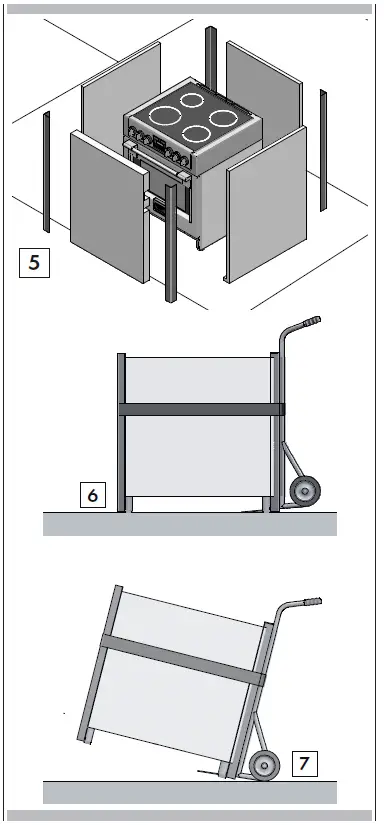 5

6

7