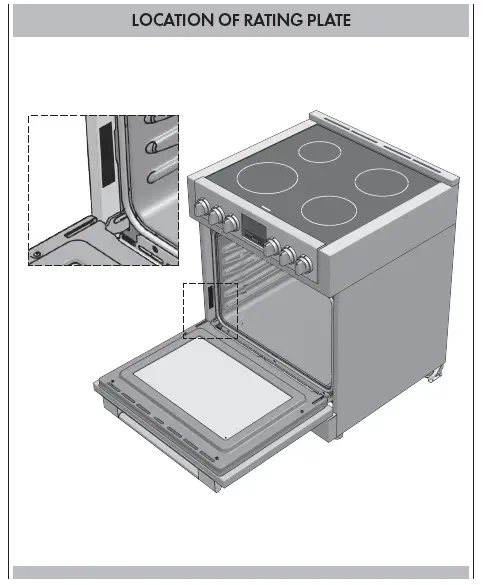 LOCATION OF RATING PLATE