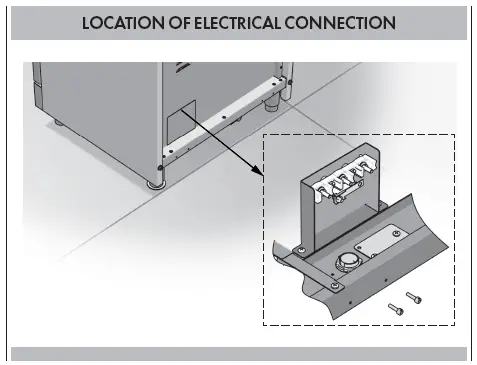 LOCATION OF ELECTRICAL CONNECTION