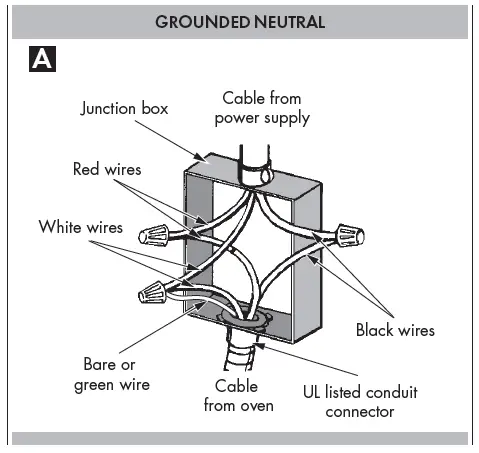 GROUNDED NEUTRAL

A

Junction box

Cable from power supply

Red wires

White wires

Black wires

Bare or green wire

Cable from oven

UL listed conduit connector