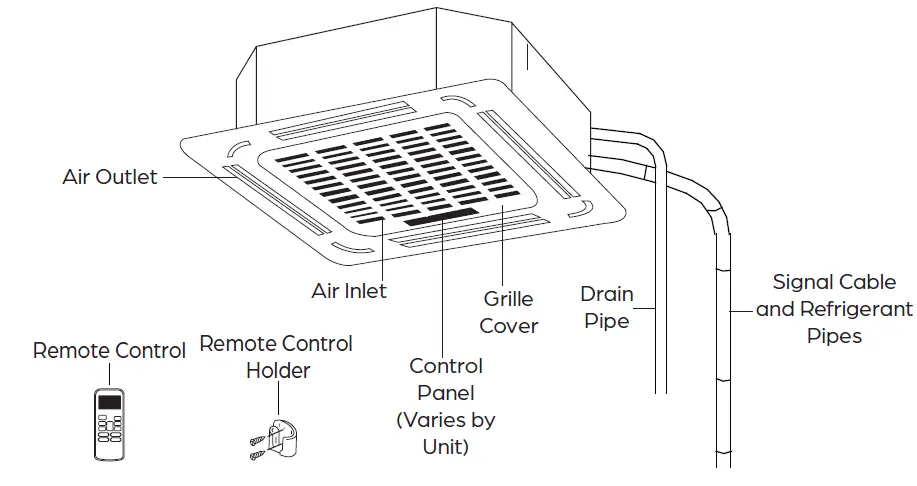 Air Outlet

Air Inlet

Grille Cover

Drain Pipe

Signal Cable and Refrigerant Pipes

Remote Control

Remote Control Holder

Control Panel (Varies by Unit)