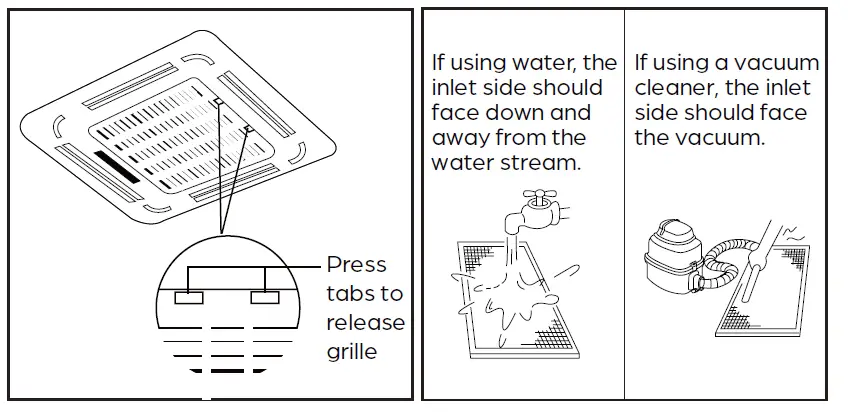 Press tabs to release grille

If using water, the inlet side should face down and away from the water stream.

If using a vacuum cleaner, the inlet side should face the vacuum.