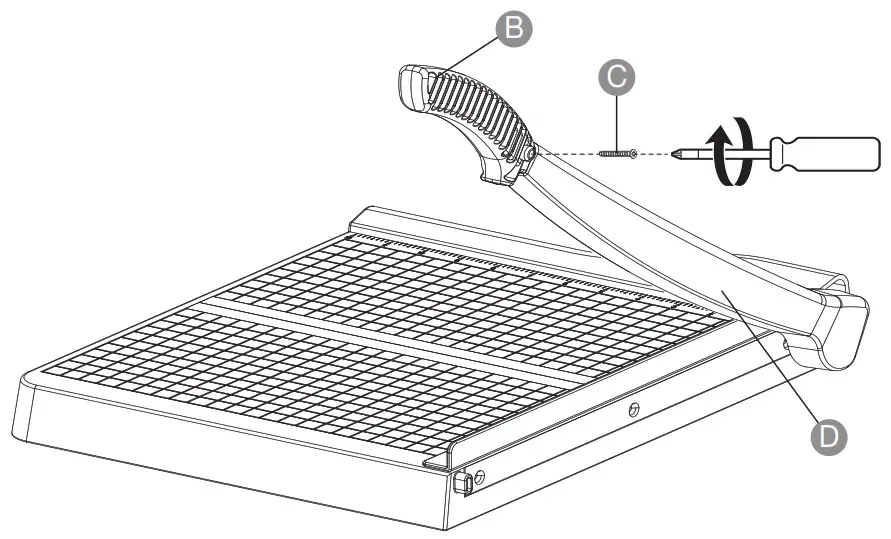 B
C
D