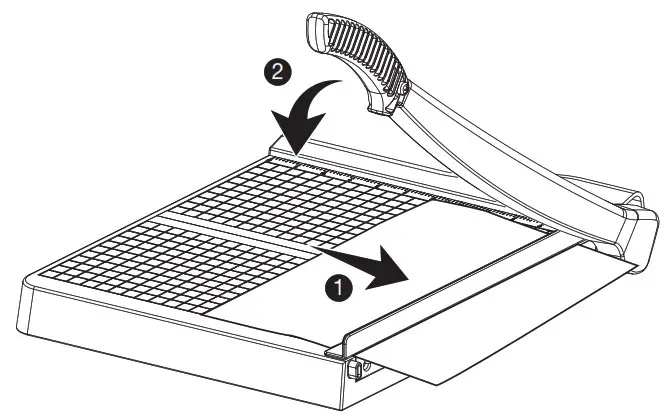 2

1