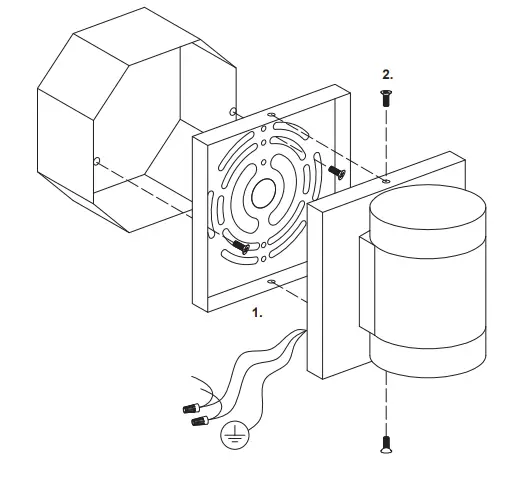 2.

1.