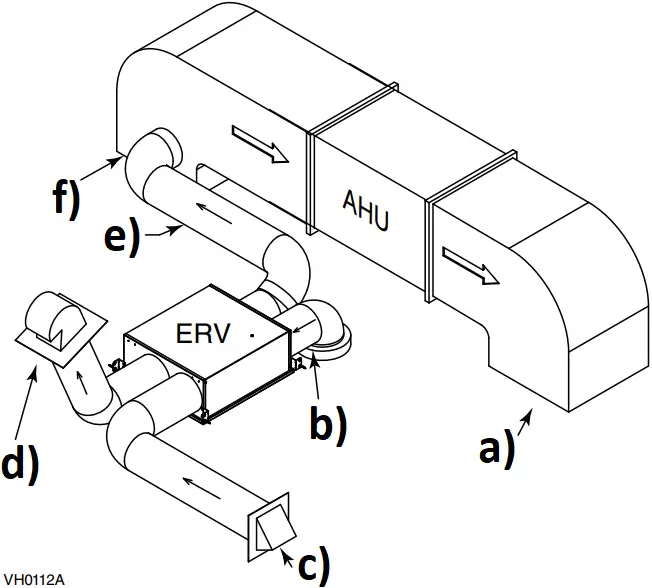 f)

e)

AHU

ERV

d)

b)

a)

c)

VH0112A