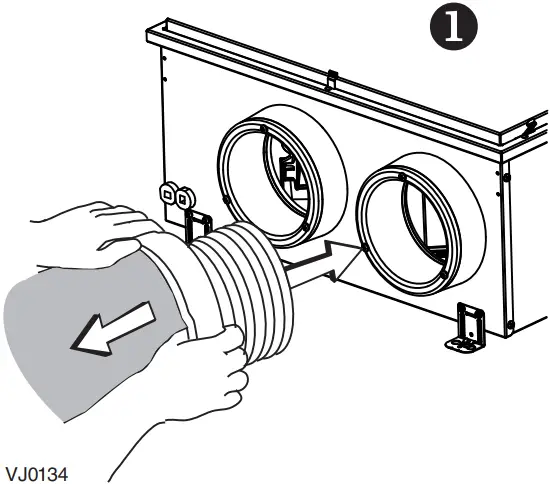 1

VJ0134