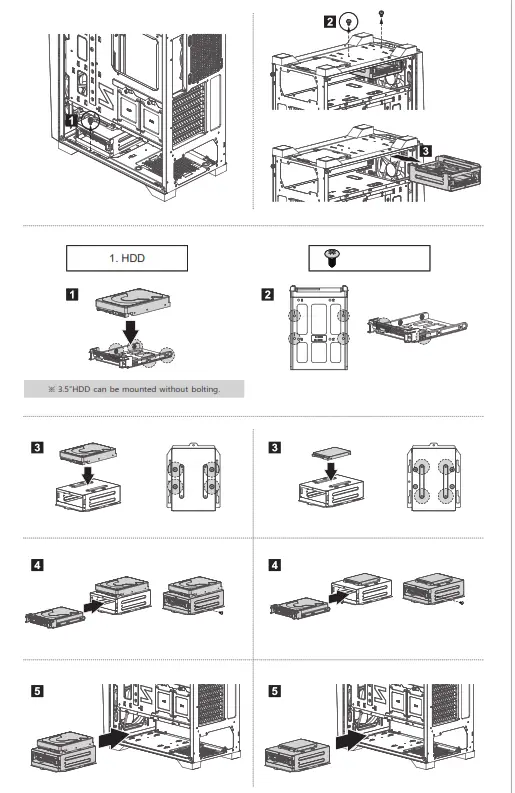 1

2

3

1. HDD

1

2

※ 3.5"HDD can be mounted without bolting.

3

3

4

4

5

5