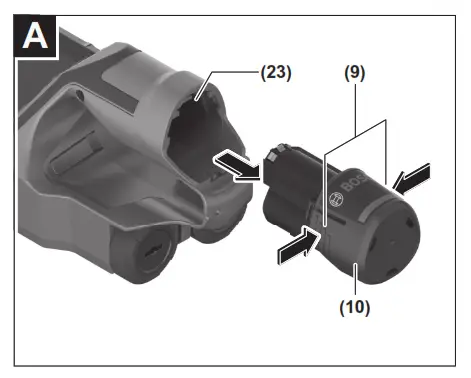 A

(23)

(9)

BOSCH

(10)