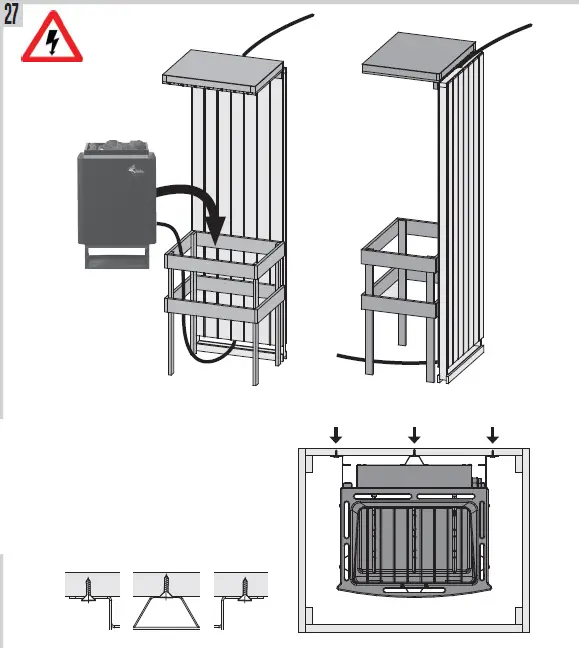 27