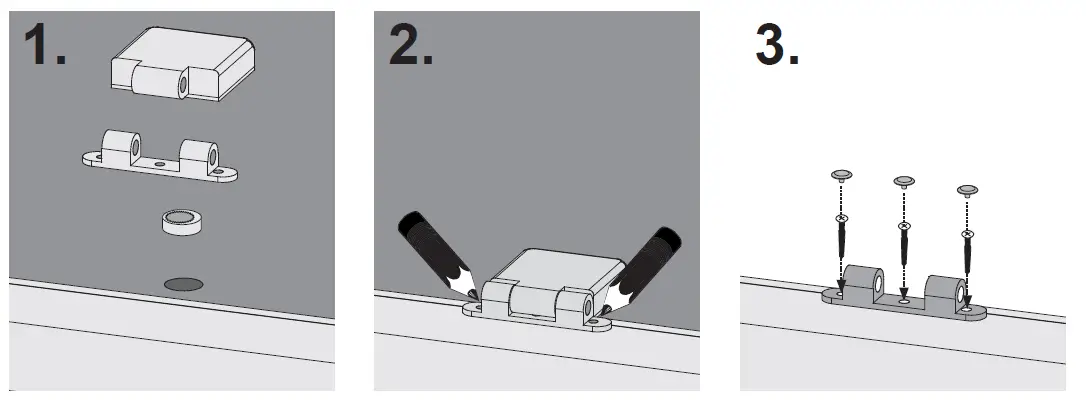 1.

2.

3.